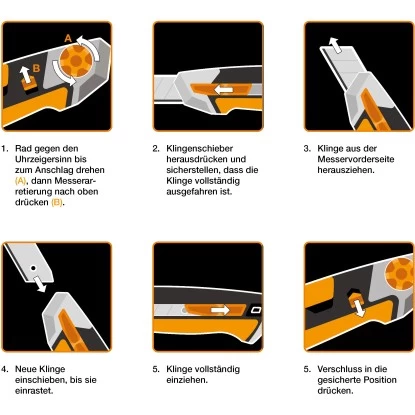 A

B

1. Rad gegen den Uhrzeigersinn bis zum Anschlag drehen (A), dann Messerarretierung nach oben drücken (B).

2. Klingenschieber herausdrücken und sicherstellen, dass die Klinge vollständig ausgefahren ist.

3. Klinge aus der Messervorderseite herausziehen.

4. Neue Klinge einschieben, bis sie einrastet.

5. Klinge vollständig einziehen.

5. Verschluss in die gesicherte Position drücken.