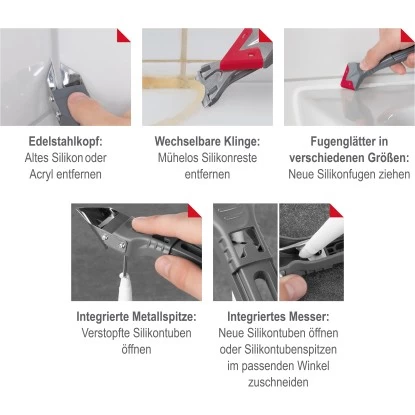 **Edelstahlkopf:**
Altes Silikon oder Acryl entfernen

**Wechselbare Klinge:**
Mühelos Silikonreste entfernen

**Fugenglätter in verschiedenen Größen:**
Neue Silikonfugen ziehen

**Integrierte Metallspitze:**
Verstopfte Silikontuben öffnen

**Integriertes Messer:**
Neue Silikontuben öffnen oder Silikontubenspitzen im passenden Winkel zuschneiden